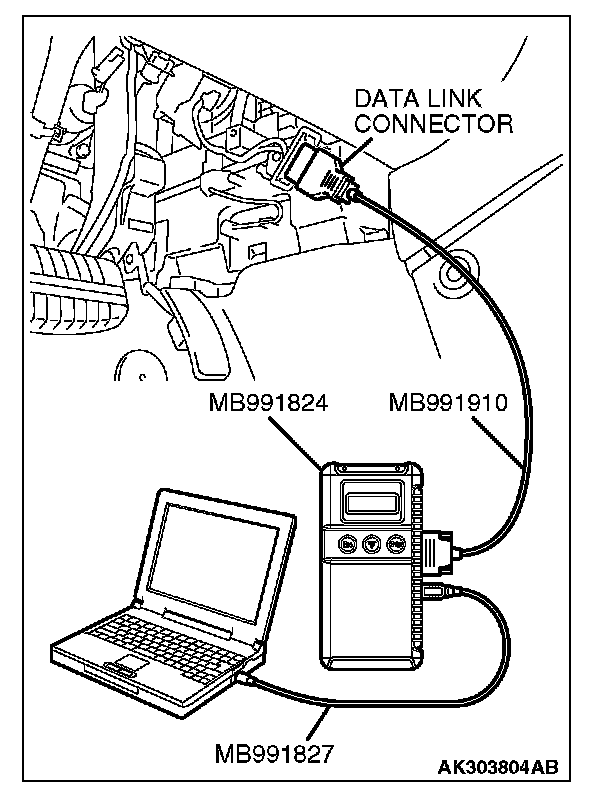 DATA LINK CONNECTOR

MB991824

MB991910

MB991827

AK303804AB