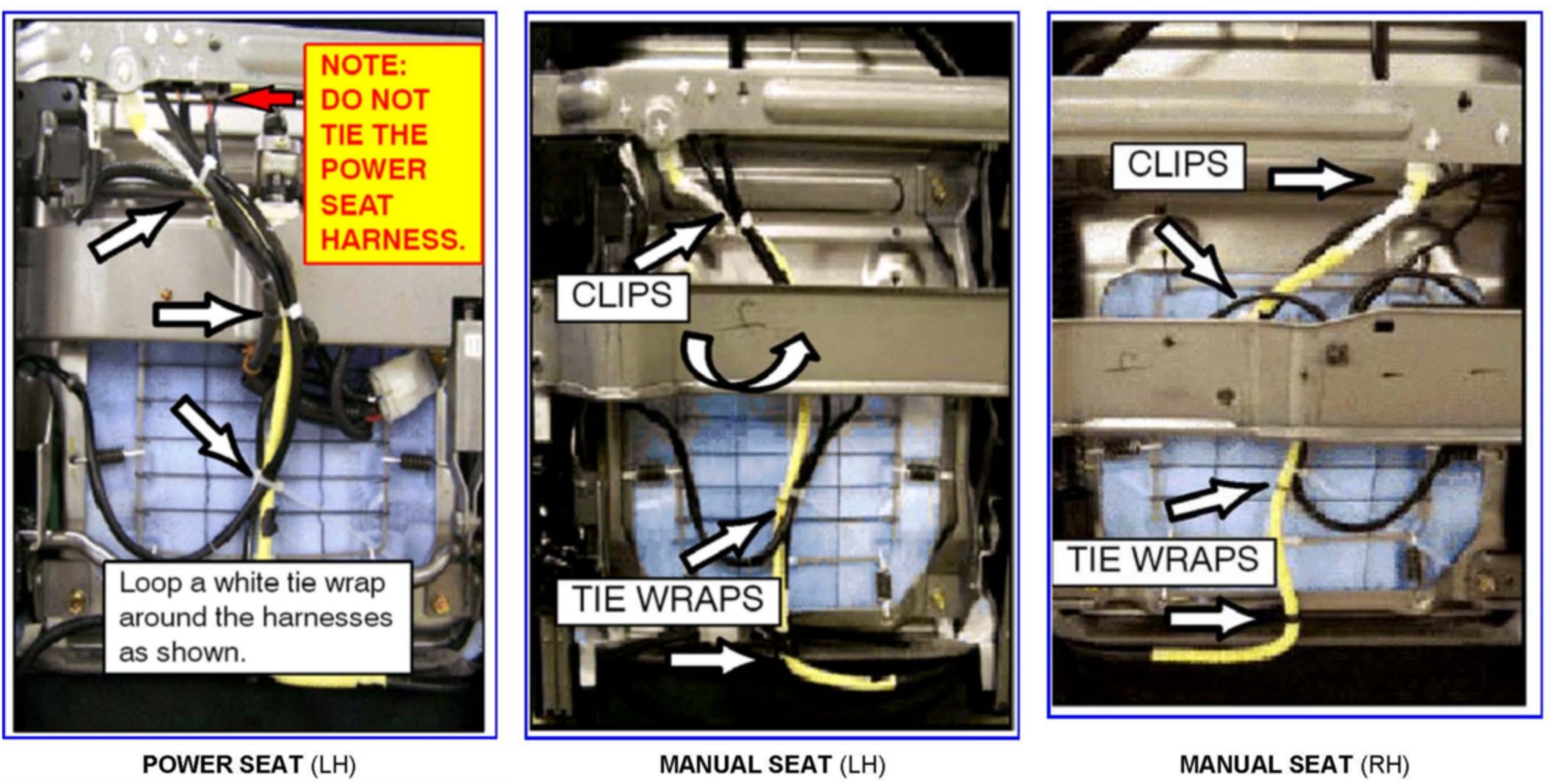 NOTE: DO NOT TIE THE POWER SEAT HARNESS.

Loop a white tie wrap around the harnesses as shown.

POWER SEAT (LH)

CLIPS

TIE WRAPS

MANUAL SEAT (LH)

CLIPS

TIE WRAPS

MANUAL SEAT (RH)