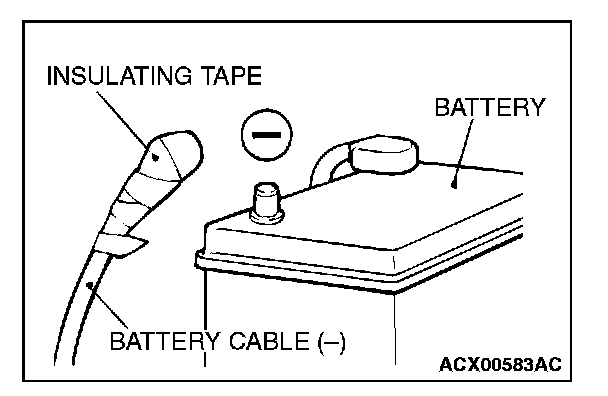 INSULATING TAPE

BATTERY

−

BATTERY CABLE (−)

ACX00583AC