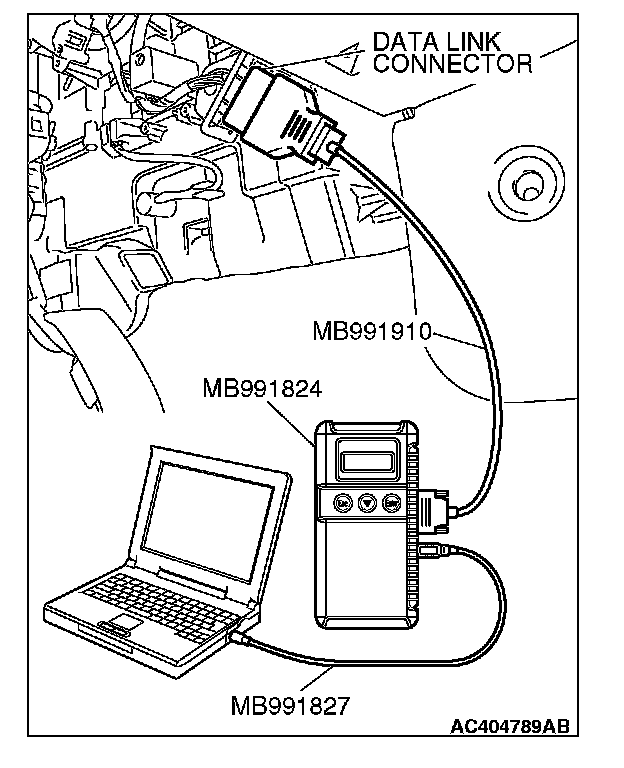 DATA LINK CONNECTOR

MB991910

MB991824

MB991827

AC404789AB