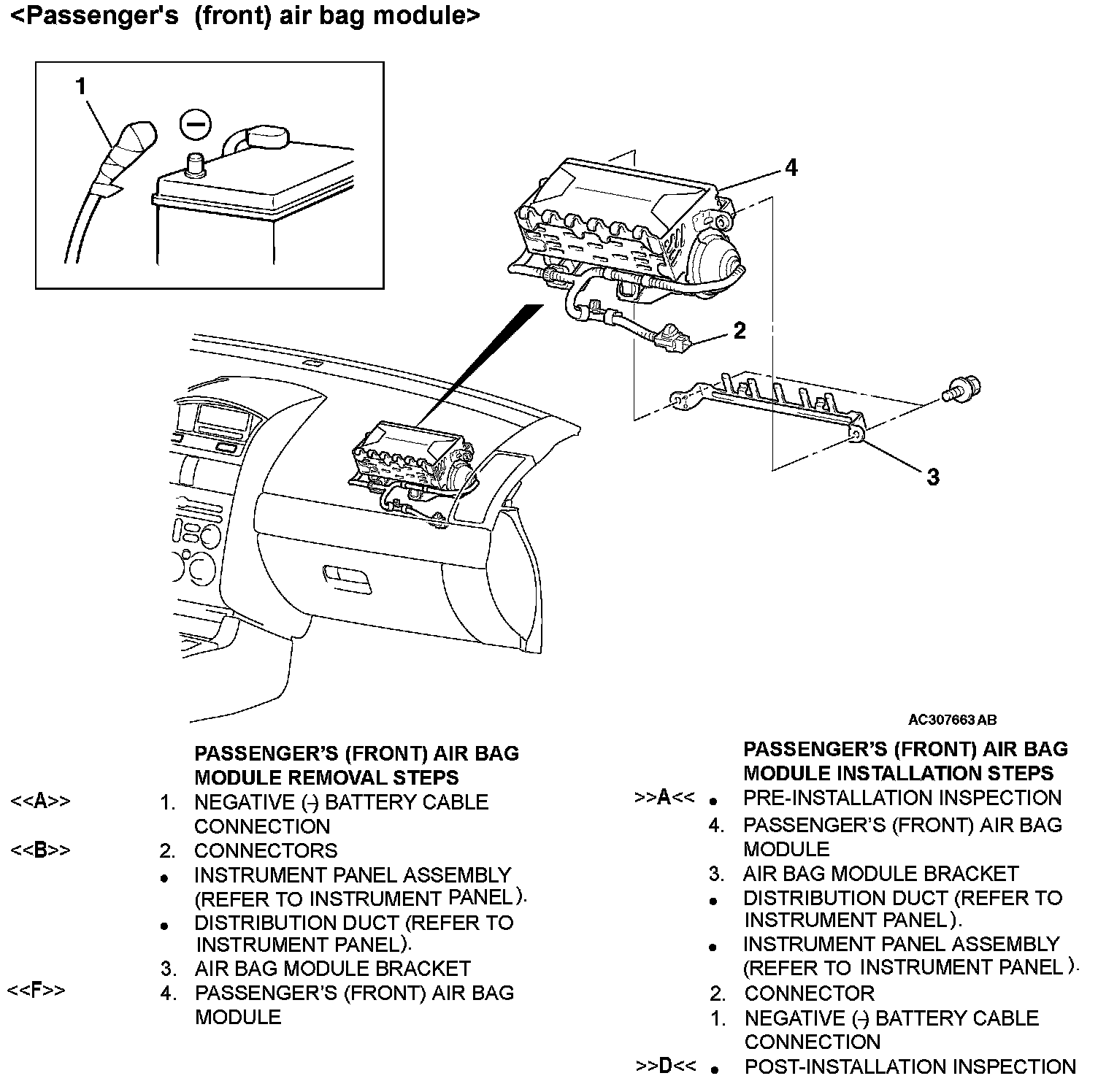 <Passenger's (front) air bag module>

1

4

2

3

AC307663 AB

PASSENGER'S (FRONT) AIR BAG MODULE REMOVAL STEPS

<<A>> 1. NEGATIVE (-) BATTERY CABLE CONNECTION

<<B>> 2. CONNECTORS

• INSTRUMENT PANEL ASSEMBLY (REFER TO INSTRUMENT PANEL).

• DISTRIBUTION DUCT (REFER TO INSTRUMENT PANEL).

3. AIR BAG MODULE BRACKET

<<F>> 4. PASSENGER'S (FRONT) AIR BAG MODULE

PASSENGER'S (FRONT) AIR BAG MODULE INSTALLATION STEPS

>>A<< • PRE-INSTALLATION INSPECTION

4. PASSENGER'S (FRONT) AIR BAG MODULE

3. AIR BAG MODULE BRACKET

• DISTRIBUTION DUCT (REFER TO INSTRUMENT PANEL).

• INSTRUMENT PANEL ASSEMBLY (REFER TO INSTRUMENT PANEL).

2. CONNECTOR

1. NEGATIVE (-) BATTERY CABLE CONNECTION

>>D<< • POST-INSTALLATION INSPECTION