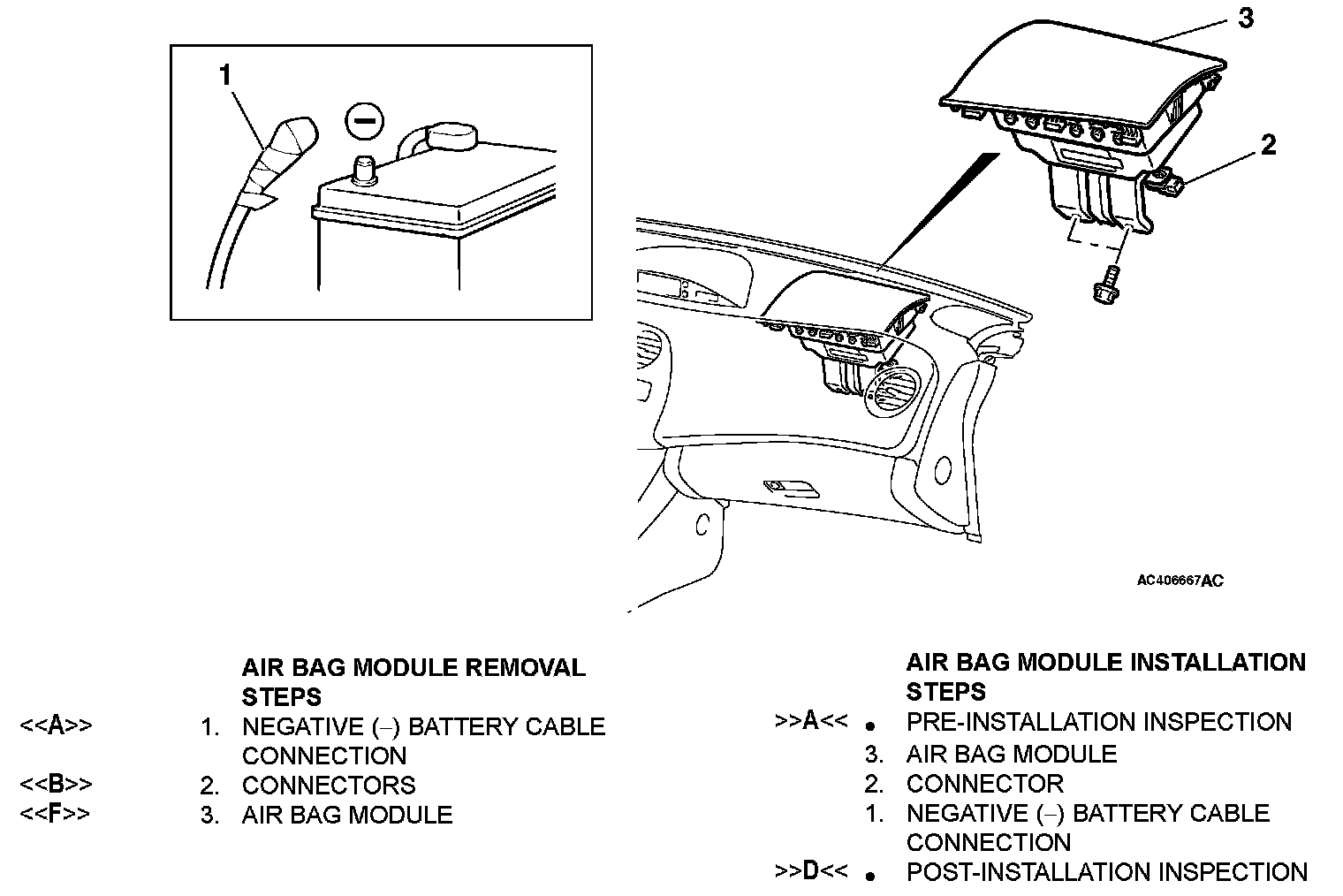 1

3

2

AC406667AC

AIR BAG MODULE REMOVAL STEPS

<<A>> 1. NEGATIVE (–) BATTERY CABLE CONNECTION
<<B>> 2. CONNECTORS
<<F>> 3. AIR BAG MODULE

AIR BAG MODULE INSTALLATION STEPS

>>A<< • PRE-INSTALLATION INSPECTION
3. AIR BAG MODULE
2. CONNECTOR
1. NEGATIVE (–) BATTERY CABLE CONNECTION
>>D<< • POST-INSTALLATION INSPECTION