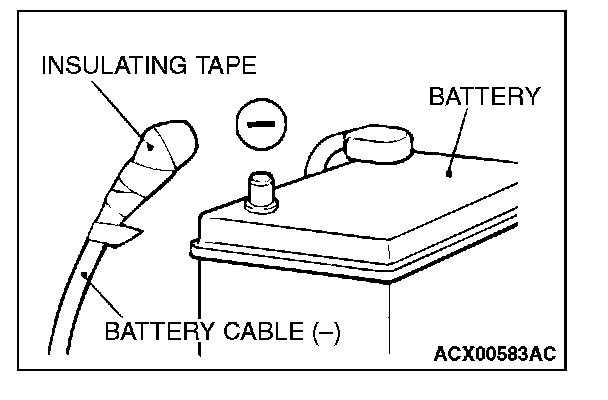 INSULATING TAPE

BATTERY

−

BATTERY CABLE (−)

ACX00583AC