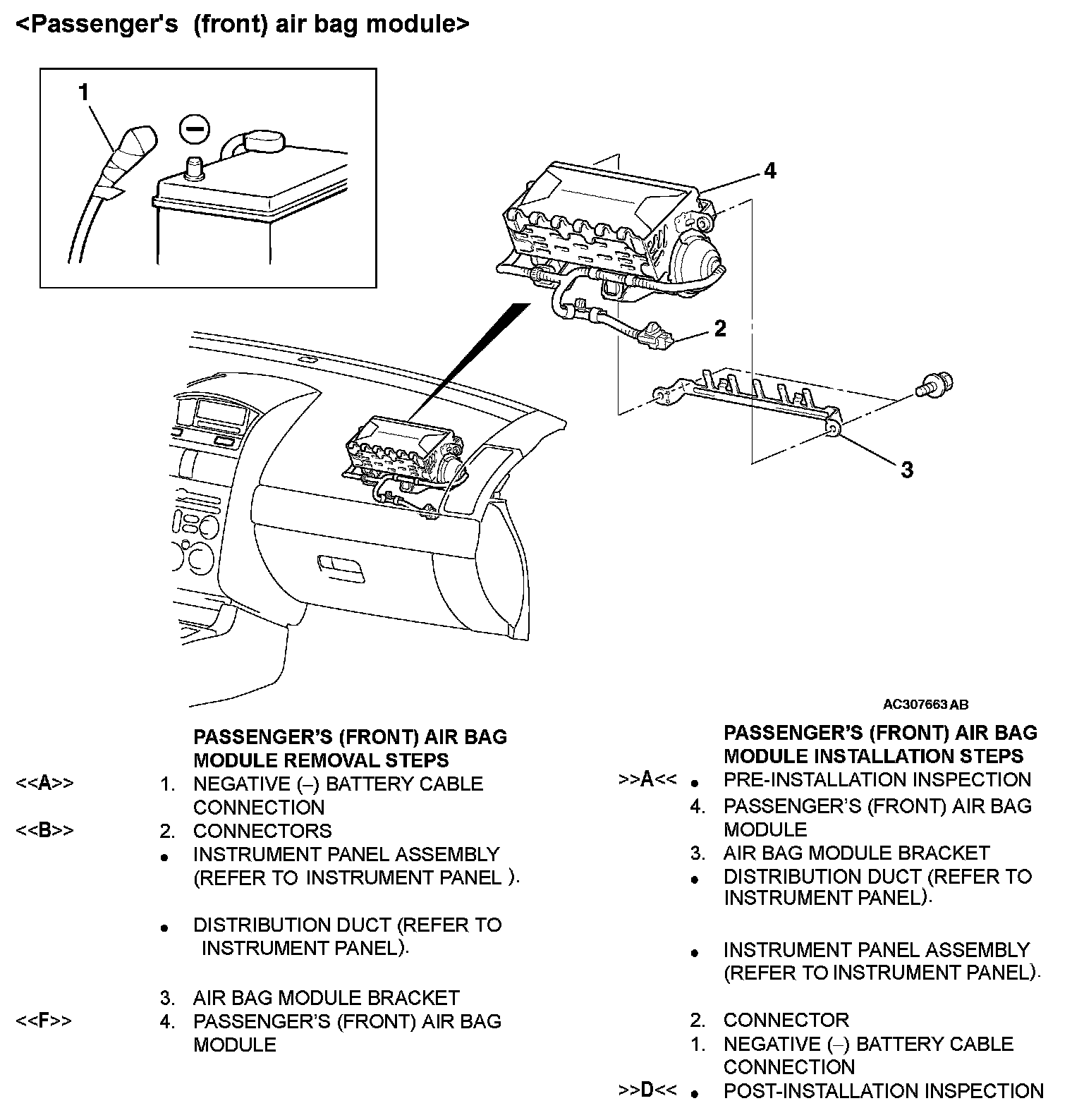 <Passenger's (front) air bag module>

1

4

2

3

AC307663 AB

PASSENGER'S (FRONT) AIR BAG MODULE REMOVAL STEPS

<<A>> 1. NEGATIVE (–) BATTERY CABLE CONNECTION
<<B>> 2. CONNECTORS
• INSTRUMENT PANEL ASSEMBLY (REFER TO INSTRUMENT PANEL ).
• DISTRIBUTION DUCT (REFER TO INSTRUMENT PANEL).
3. AIR BAG MODULE BRACKET
<<F>> 4. PASSENGER'S (FRONT) AIR BAG MODULE

PASSENGER'S (FRONT) AIR BAG MODULE INSTALLATION STEPS

>>A<< • PRE-INSTALLATION INSPECTION
4. PASSENGER'S (FRONT) AIR BAG MODULE
3. AIR BAG MODULE BRACKET
• DISTRIBUTION DUCT (REFER TO INSTRUMENT PANEL).
• INSTRUMENT PANEL ASSEMBLY (REFER TO INSTRUMENT PANEL).
2. CONNECTOR
1. NEGATIVE (–) BATTERY CABLE CONNECTION
>>D<< • POST-INSTALLATION INSPECTION