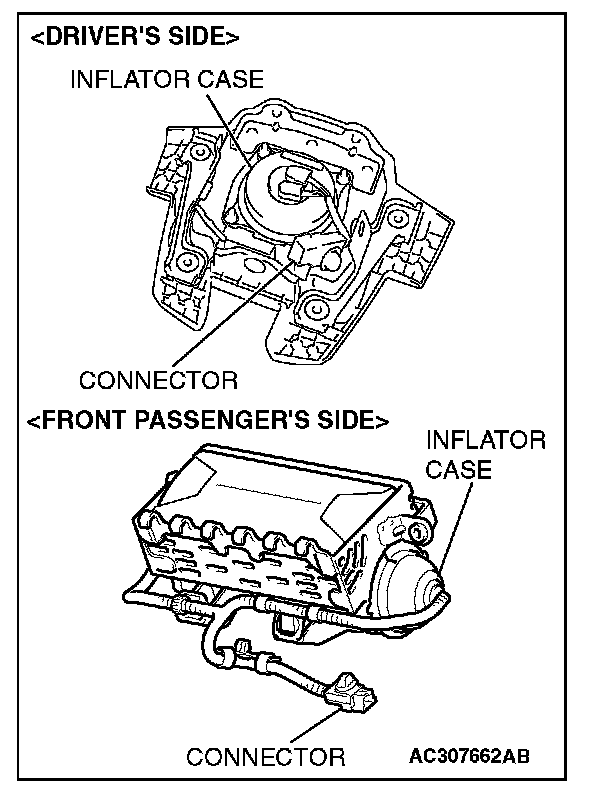 <DRIVER'S SIDE>
INFLATOR CASE
CONNECTOR
<FRONT PASSENGER'S SIDE>
INFLATOR CASE
CONNECTOR
AC307662AB