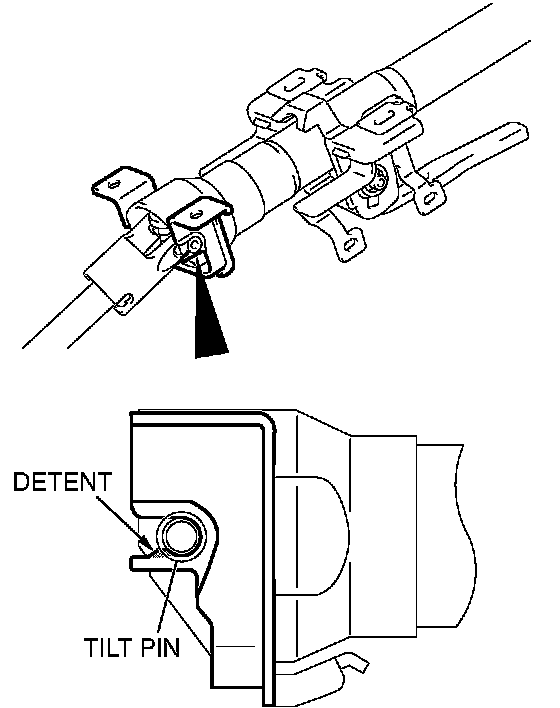 DETENT

TILT PIN