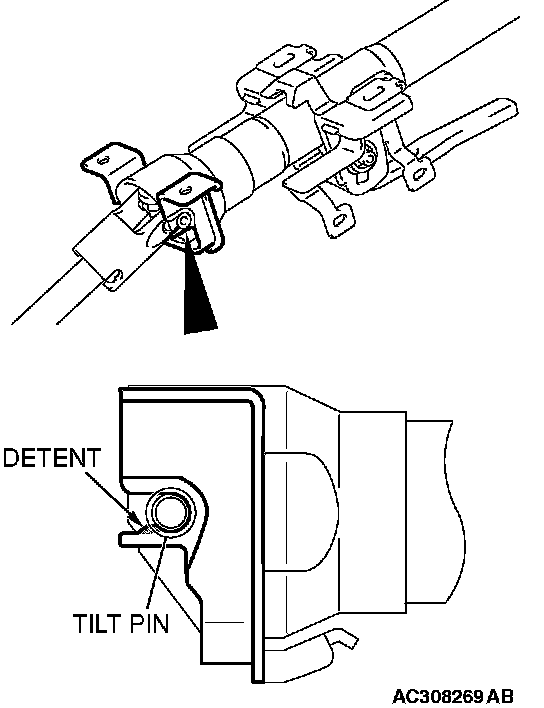 DETENT

TILT PIN

AC308269 AB