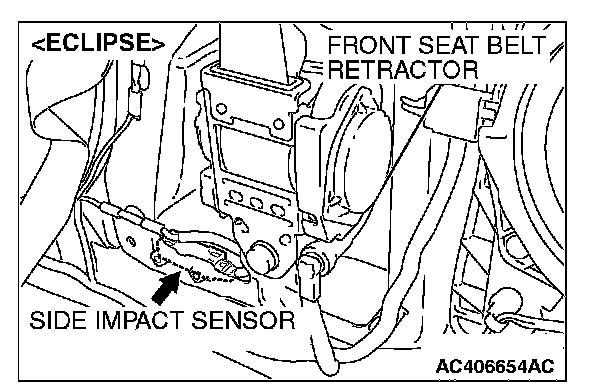 <ECLIPSE>

FRONT SEAT BELT RETRACTOR

SIDE IMPACT SENSOR

AC406654AC