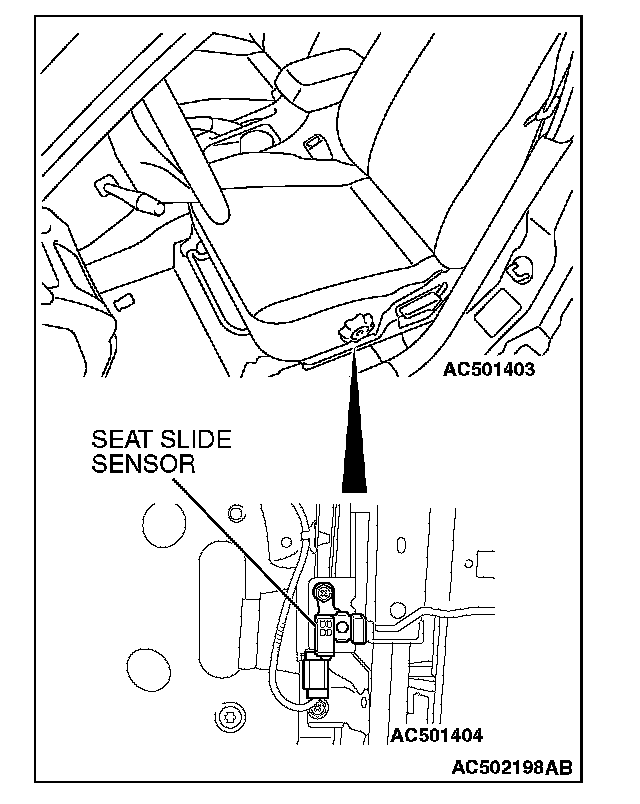 AC501403

SEAT SLIDE SENSOR

AC501404

AC502198AB