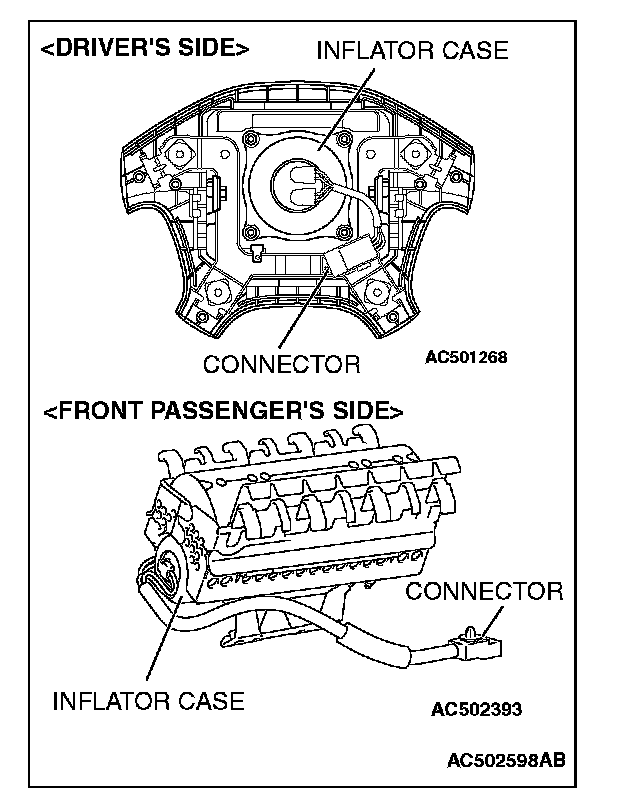 <DRIVER'S SIDE>
INFLATOR CASE
CONNECTOR
AC501268

<FRONT PASSENGER'S SIDE>
CONNECTOR
INFLATOR CASE
AC502393

AC502598AB