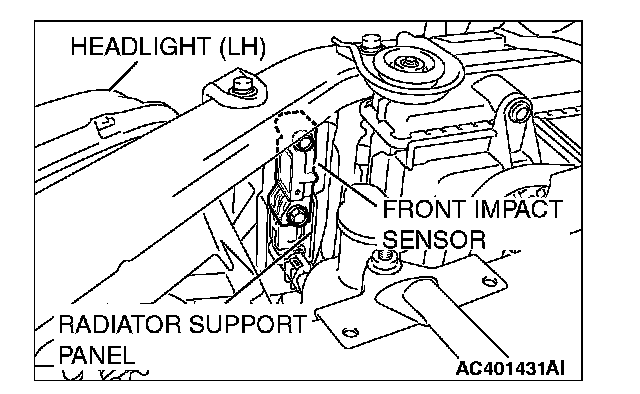 HEADLIGHT (LH)

FRONT IMPACT SENSOR

RADIATOR SUPPORT PANEL

AC401431AI