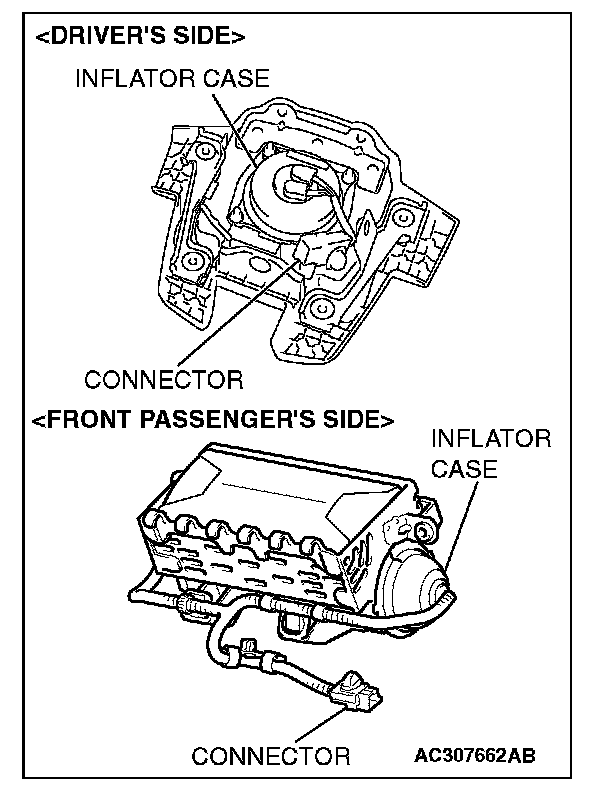 <DRIVER'S SIDE>
INFLATOR CASE
CONNECTOR
<FRONT PASSENGER'S SIDE>
INFLATOR CASE
CONNECTOR
AC307662AB