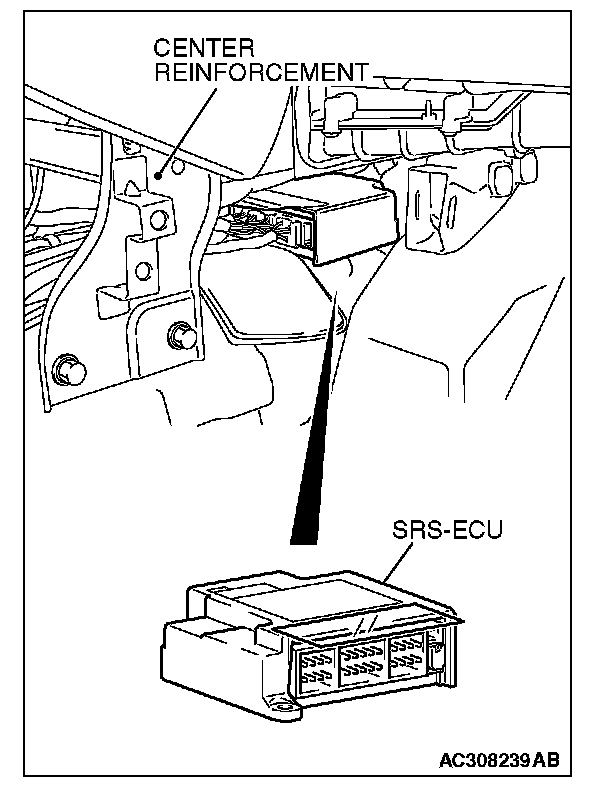 CENTER
REINFORCEMENT

SRS-ECU

AC308239AB