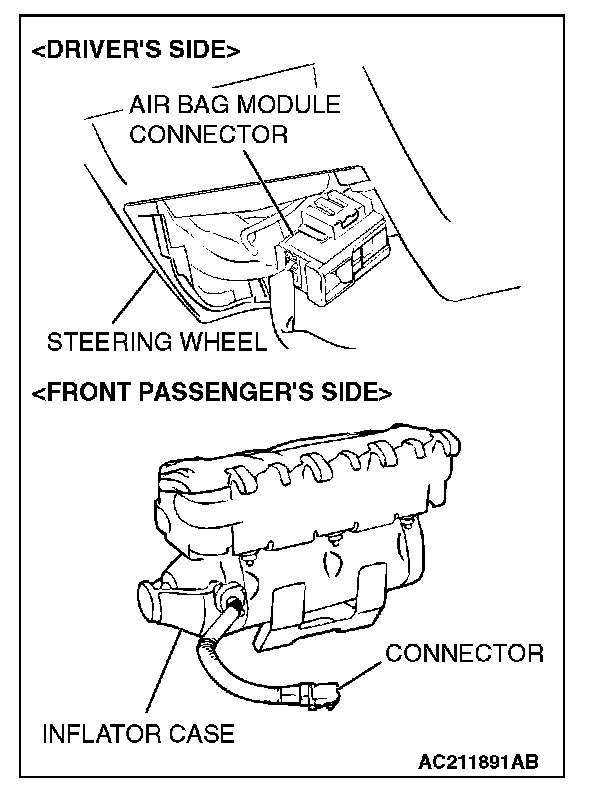 <DRIVER'S SIDE>

AIR BAG MODULE CONNECTOR

STEERING WHEEL

<FRONT PASSENGER'S SIDE>

CONNECTOR

INFLATOR CASE

AC211891AB