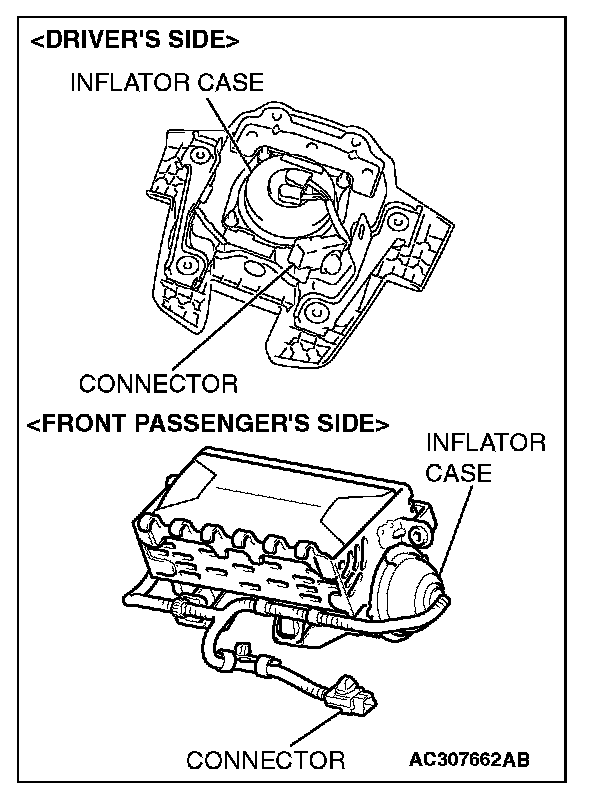 <DRIVER'S SIDE>
INFLATOR CASE
CONNECTOR
<FRONT PASSENGER'S SIDE>
INFLATOR CASE
CONNECTOR
AC307662AB