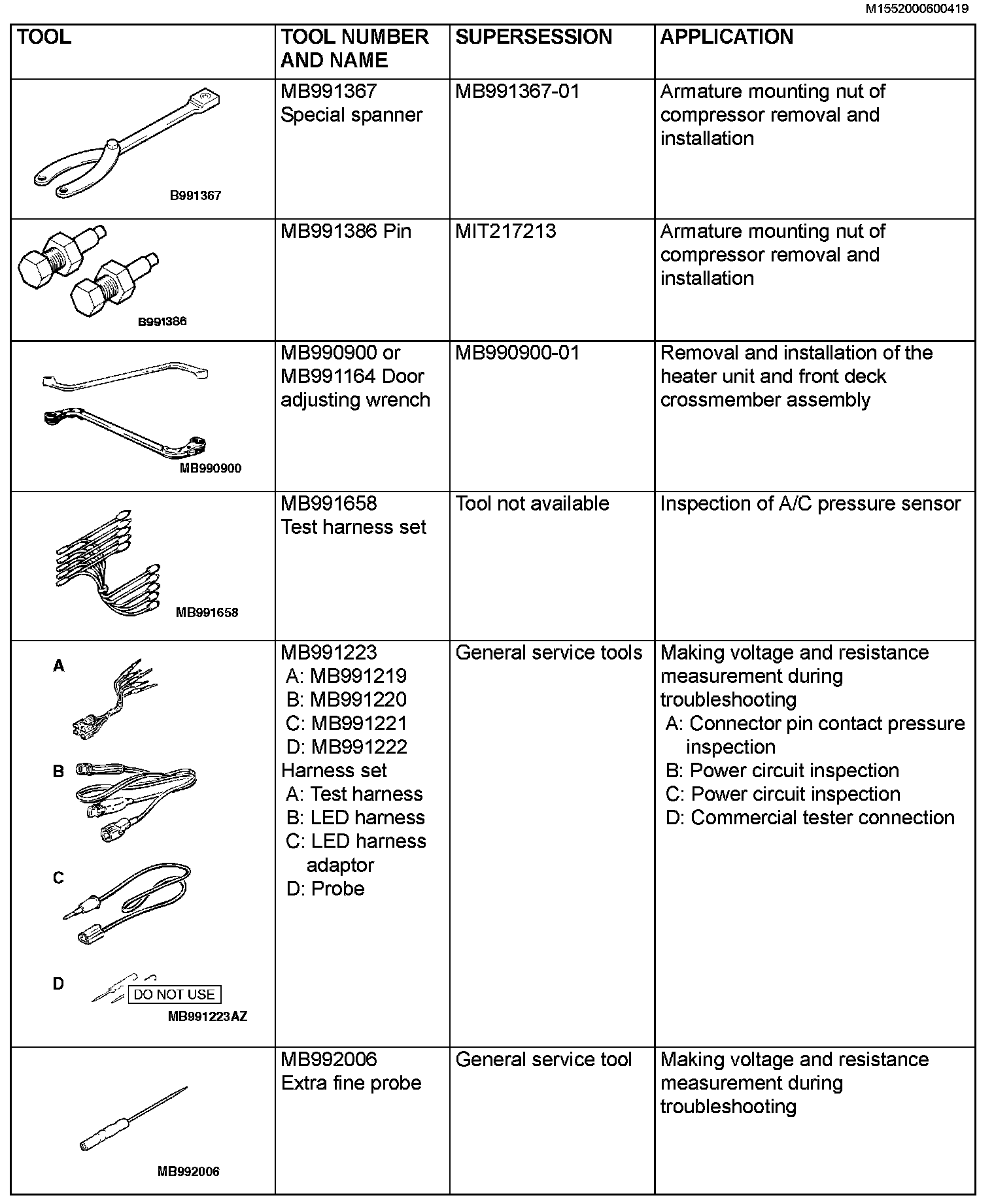 M1552000600419

| TOOL | TOOL NUMBER AND NAME | SUPERSESSION | APPLICATION |
|---|---|---|---|
| B991367 | MB991367 Special spanner | MB991367-01 | Armature mounting nut of compressor removal and installation |
| B991386 | MB991386 Pin | MIT217213 | Armature mounting nut of compressor removal and installation |
| MB990900 | MB990900 or MB991164 Door adjusting wrench | MB990900-01 | Removal and installation of the heater unit and front deck crossmember assembly |
| MB991658 | MB991658 Test harness set | Tool not available | Inspection of A/C pressure sensor |
| A B C D DO NOT USE MB991223AZ | MB991223 A: MB991219 B: MB991220 C: MB991221 D: MB991222 Harness set A: Test harness B: LED harness C: LED harness adaptor D: Probe | General service tools | Making voltage and resistance measurement during troubleshooting A: Connector pin contact pressure inspection B: Power circuit inspection C: Power circuit inspection D: Commercial tester connection |
| MB992006 | MB992006 Extra fine probe | General service tool | Making voltage and resistance measurement during troubleshooting |