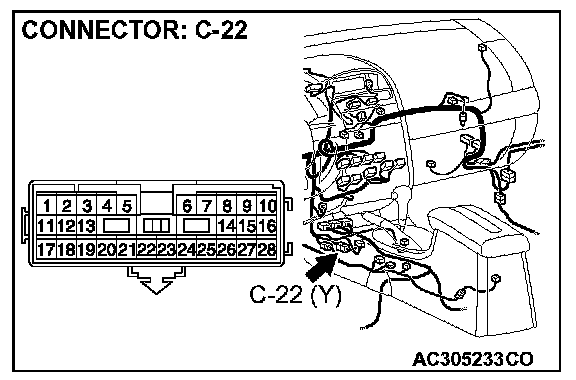 CONNECTOR: C-22

1 2 3 4 5 6 7 8 9 10
11 12 13 14 15 16
17 18 19 20 21 22 23 24 25 26 27 28

C-22 (Y)

AC305233CO