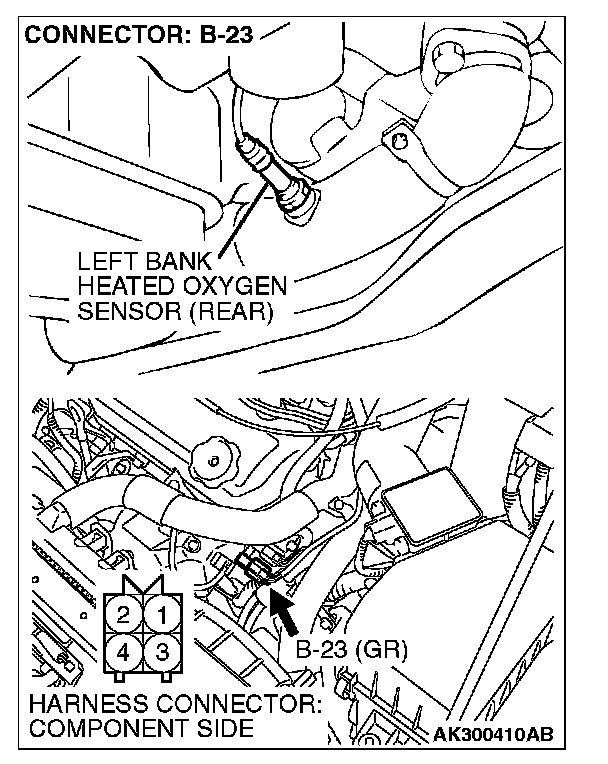 CONNECTOR: B-23

LEFT BANK HEATED OXYGEN SENSOR (REAR)

2 1
4 3

B-23 (GR)

HARNESS CONNECTOR: COMPONENT SIDE

AK300410AB