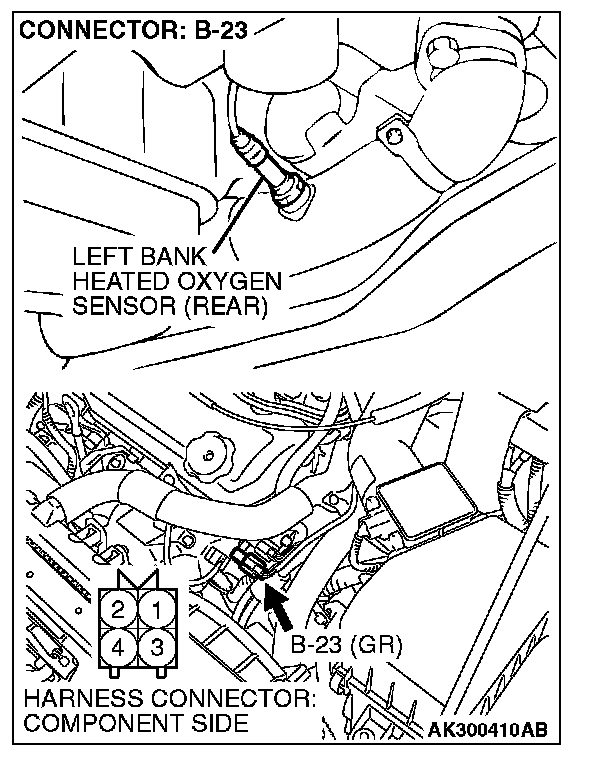 CONNECTOR: B-23

LEFT BANK HEATED OXYGEN SENSOR (REAR)

2 1
4 3

B-23 (GR)

HARNESS CONNECTOR: COMPONENT SIDE

AK300410AB