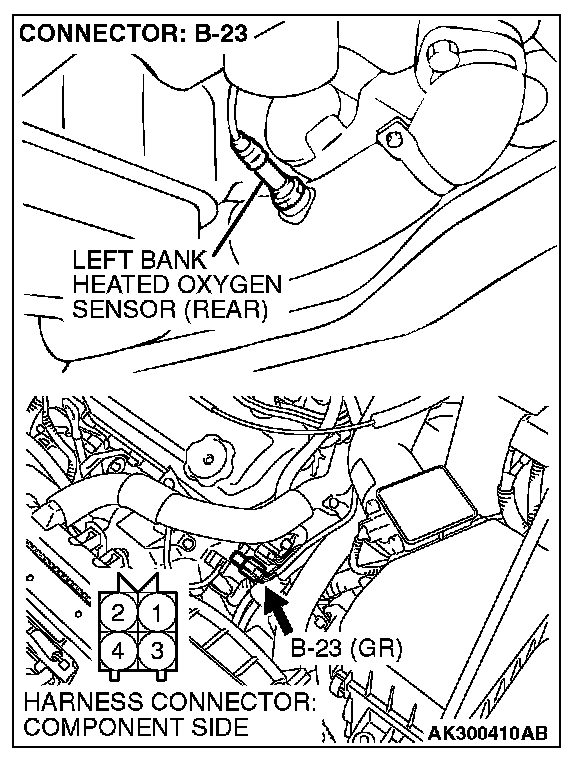 CONNECTOR: B-23

LEFT BANK HEATED OXYGEN SENSOR (REAR)

2 1
4 3

B-23 (GR)

HARNESS CONNECTOR: COMPONENT SIDE

AK300410AB