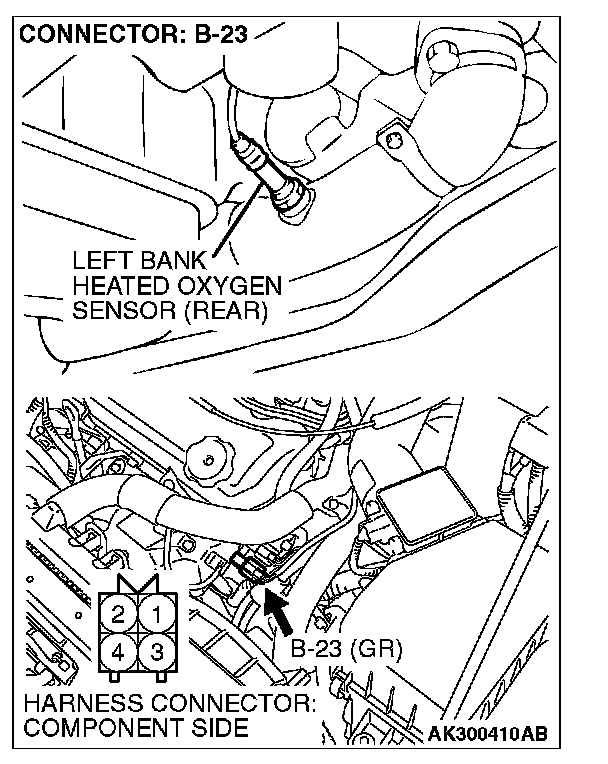 CONNECTOR: B-23

LEFT BANK
HEATED OXYGEN
SENSOR (REAR)

2 1
4 3

B-23 (GR)

HARNESS CONNECTOR:
COMPONENT SIDE

AK300410AB