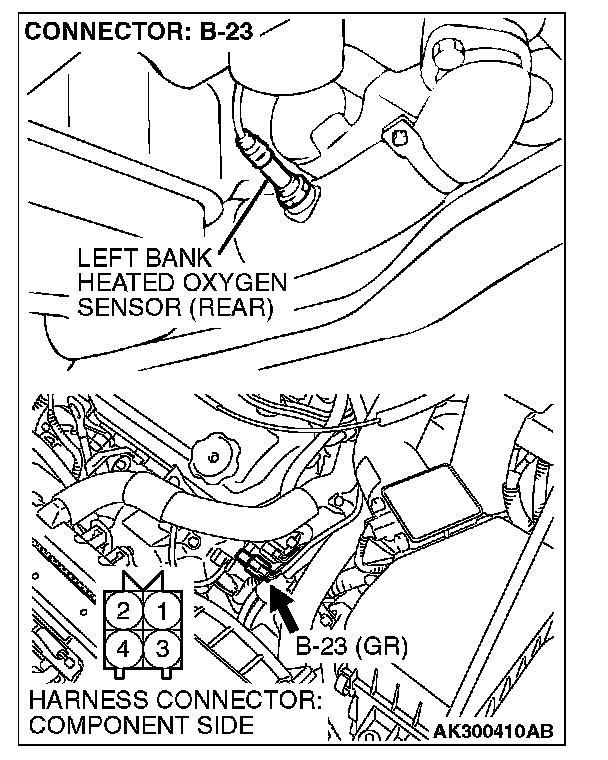 CONNECTOR: B-23

LEFT BANK HEATED OXYGEN SENSOR (REAR)

2 1
4 3

B-23 (GR)

HARNESS CONNECTOR: COMPONENT SIDE

AK300410AB