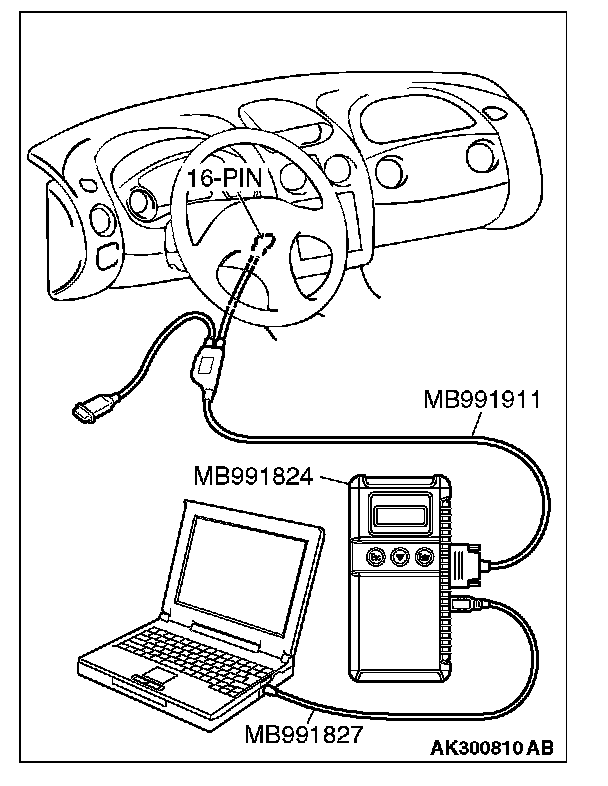 16-PIN

MB991911

MB991824

MB991827

AK300810 AB