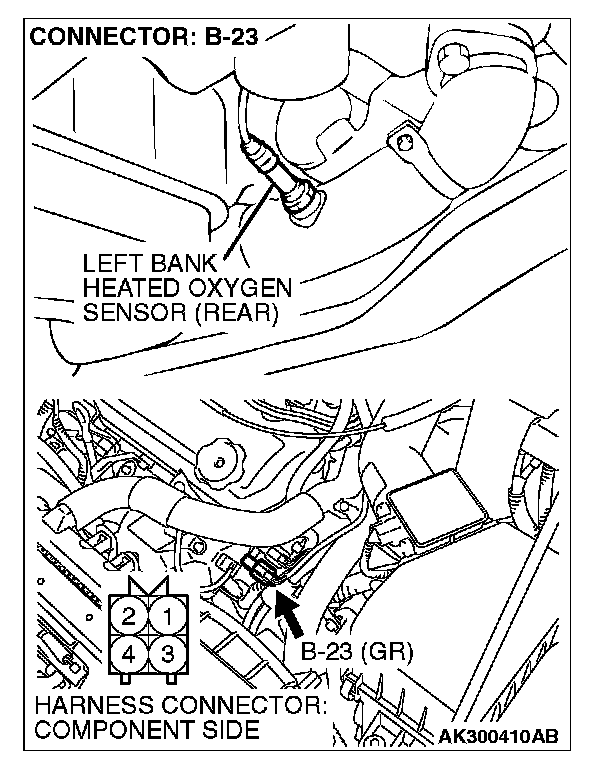 CONNECTOR: B-23

LEFT BANK
HEATED OXYGEN
SENSOR (REAR)

2 1
4 3

B-23 (GR)

HARNESS CONNECTOR:
COMPONENT SIDE

AK300410AB