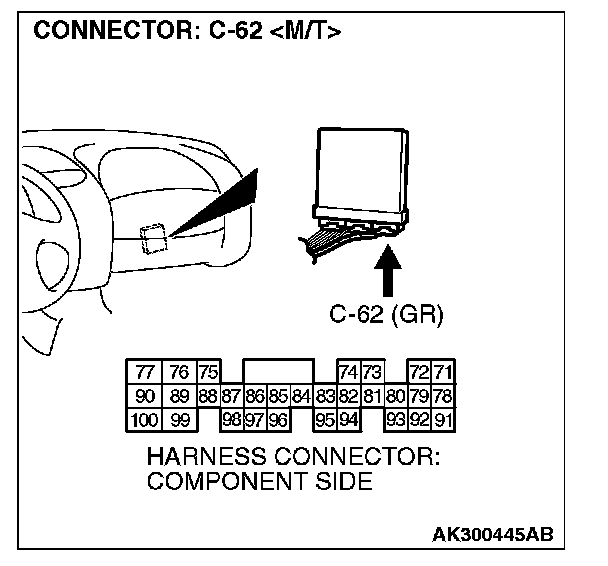 CONNECTOR: C-62 <M/T>

C-62 (GR)

77 76 75 74 73 72 71
90 89 88 87 86 85 84 83 82 81 80 79 78
100 99 98 97 96 95 94 93 92 91

HARNESS CONNECTOR: COMPONENT SIDE

AK300445AB