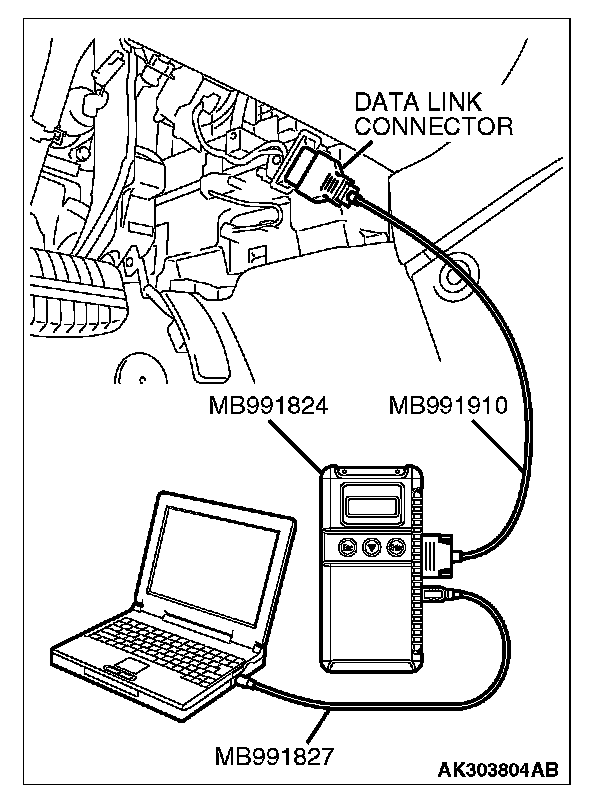 DATA LINK CONNECTOR

MB991824

MB991910

MB991827

AK303804AB