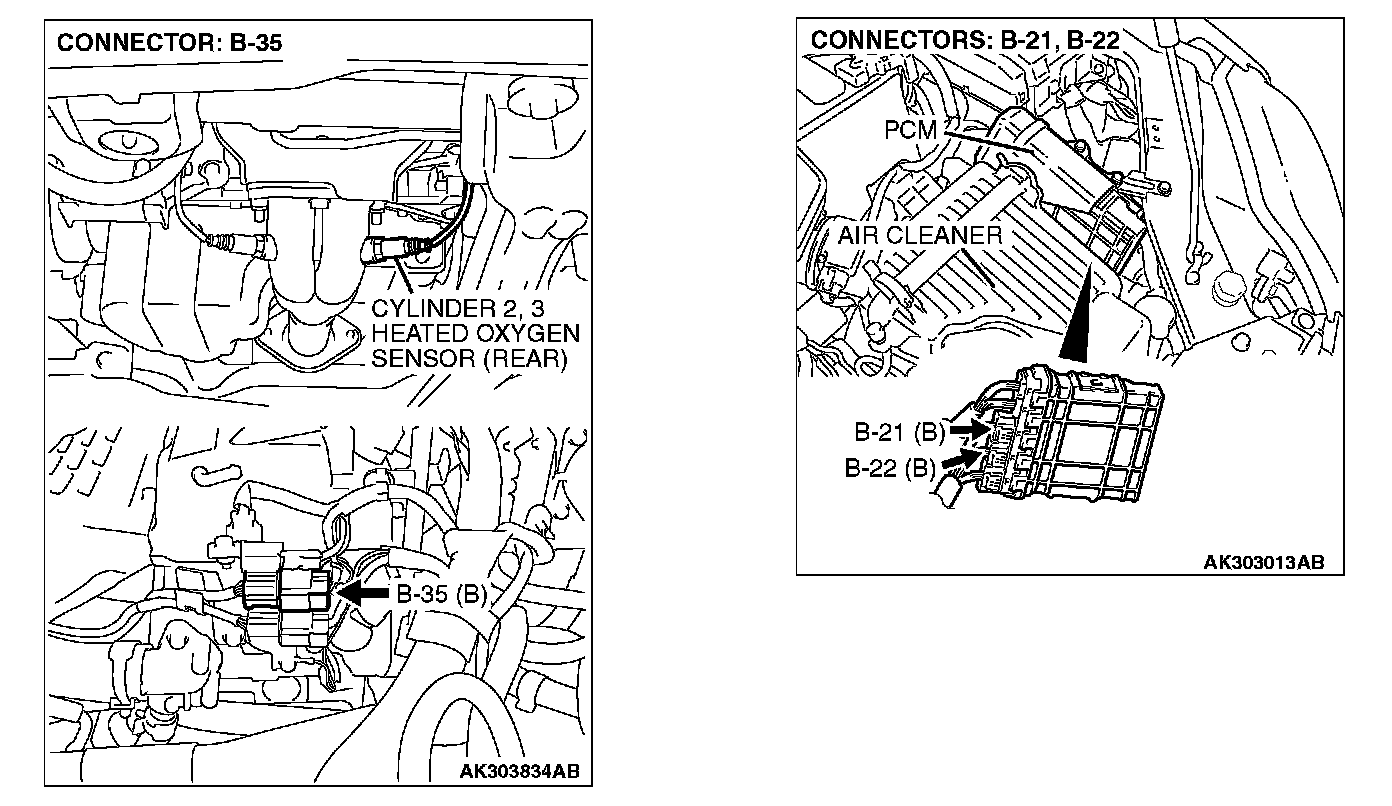 CONNECTOR: B-35

CYLINDER 2, 3
HEATED OXYGEN
SENSOR (REAR)

B-35 (B)

AK303834AB

CONNECTORS: B-21, B-22

PCM

AIR CLEANER

B-21 (B)
B-22 (B)

AK303013AB