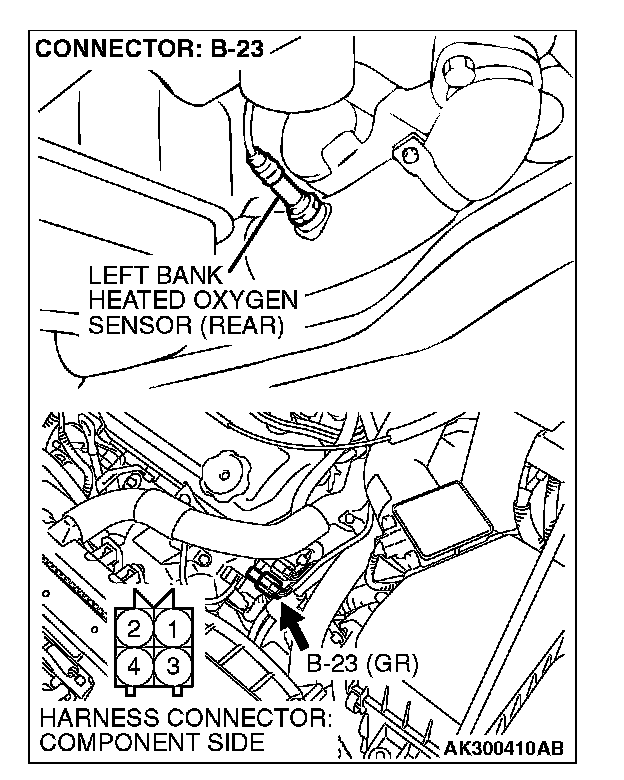 CONNECTOR: B-23

LEFT BANK HEATED OXYGEN SENSOR (REAR)

2 1
4 3

B-23 (GR)

HARNESS CONNECTOR: COMPONENT SIDE

AK300410AB