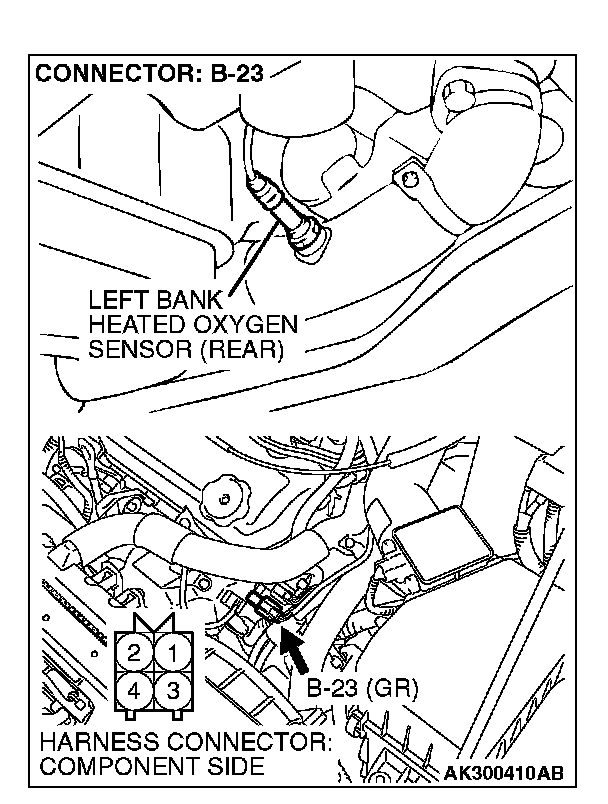 CONNECTOR: B-23

LEFT BANK HEATED OXYGEN SENSOR (REAR)

2 1
4 3

B-23 (GR)

HARNESS CONNECTOR: COMPONENT SIDE

AK300410AB