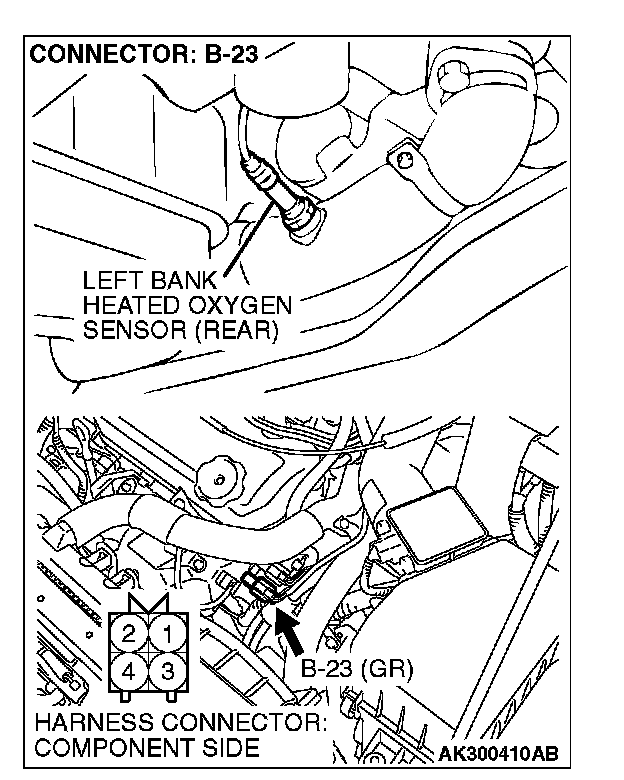 CONNECTOR: B-23

LEFT BANK HEATED OXYGEN SENSOR (REAR)

2 1
4 3

B-23 (GR)

HARNESS CONNECTOR: COMPONENT SIDE

AK300410AB