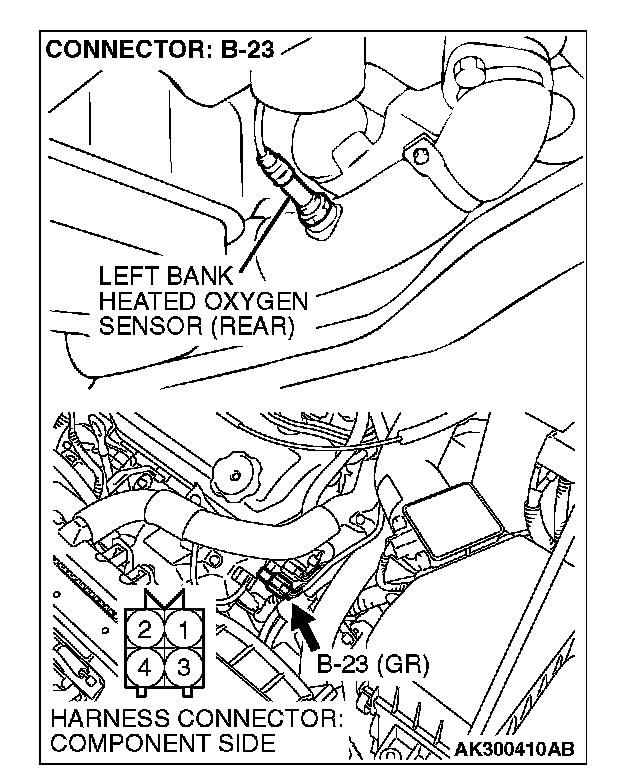 CONNECTOR: B-23

LEFT BANK HEATED OXYGEN SENSOR (REAR)

2 1
4 3

B-23 (GR)

HARNESS CONNECTOR: COMPONENT SIDE

AK300410AB