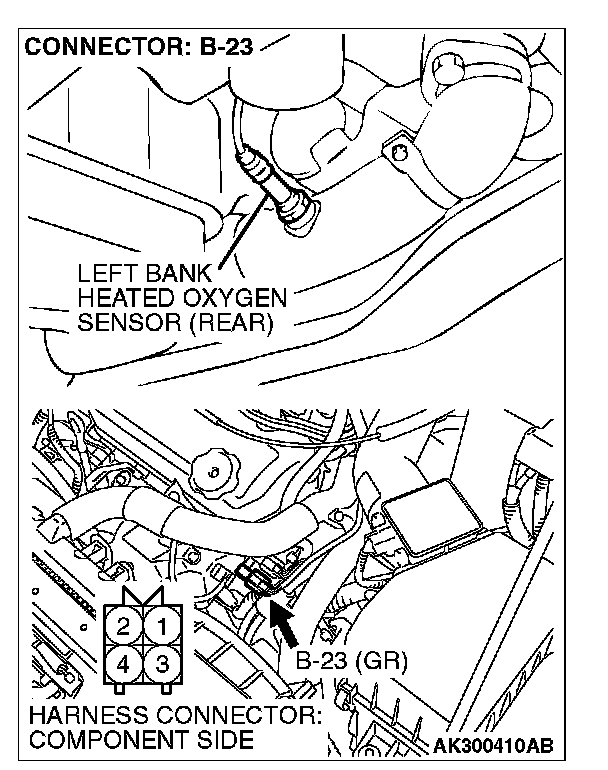 CONNECTOR: B-23

LEFT BANK HEATED OXYGEN SENSOR (REAR)

2 1
4 3

B-23 (GR)

HARNESS CONNECTOR: COMPONENT SIDE

AK300410AB