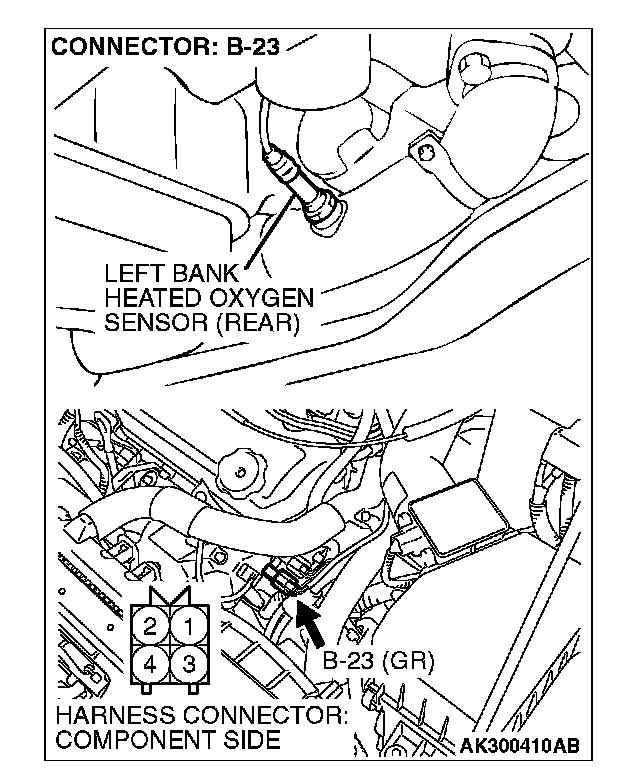 CONNECTOR: B-23

LEFT BANK HEATED OXYGEN SENSOR (REAR)

2 1
4 3

B-23 (GR)

HARNESS CONNECTOR: COMPONENT SIDE

AK300410AB