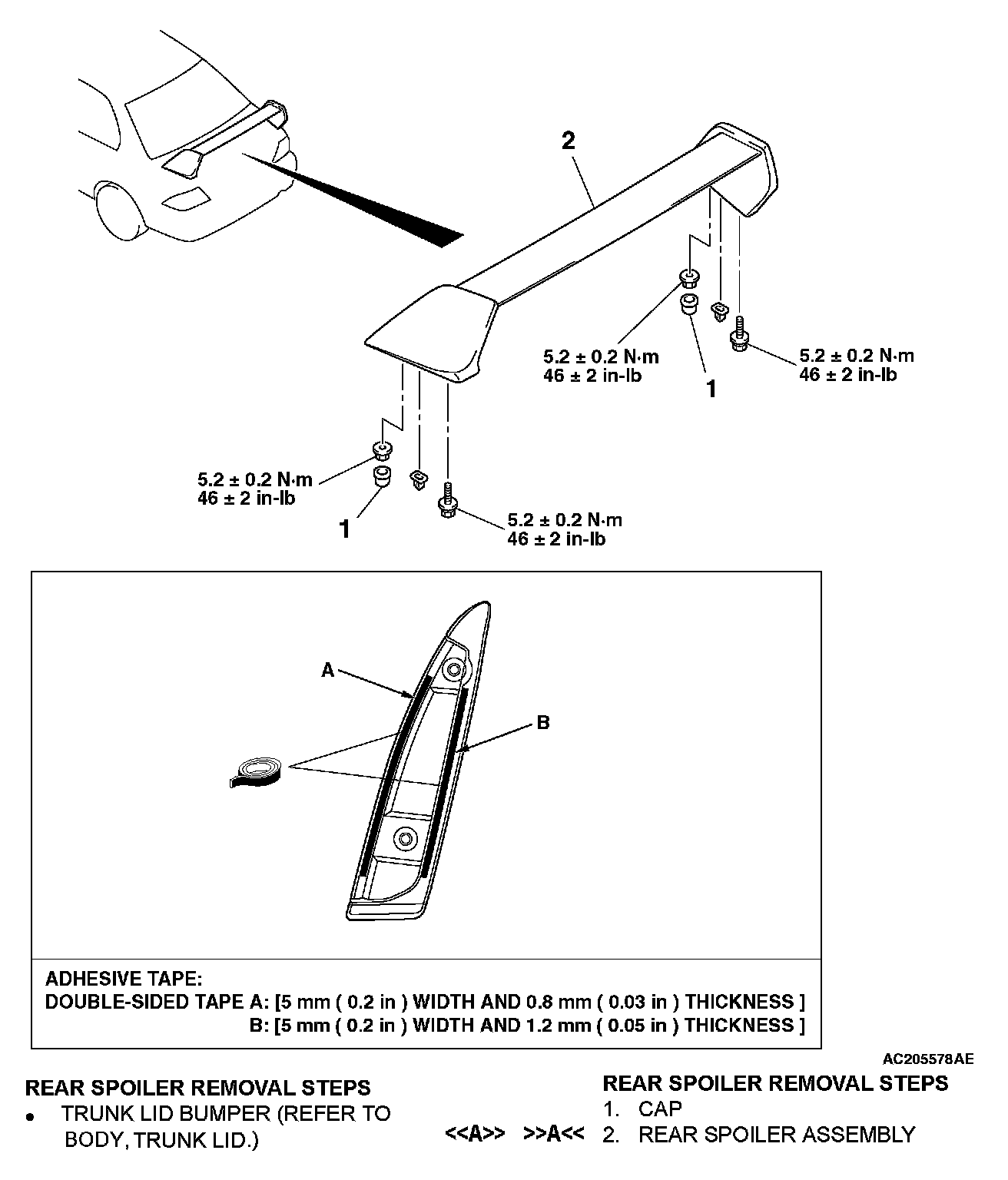 2

5.2 ± 0.2 N·m
46 ± 2 in-lb

1

5.2 ± 0.2 N·m
46 ± 2 in-lb

5.2 ± 0.2 N·m
46 ± 2 in-lb

1

5.2 ± 0.2 N·m
46 ± 2 in-lb

A

B

ADHESIVE TAPE:
DOUBLE-SIDED TAPE A: [5 mm ( 0.2 in ) WIDTH AND 0.8 mm ( 0.03 in ) THICKNESS ]
B: [5 mm ( 0.2 in ) WIDTH AND 1.2 mm ( 0.05 in ) THICKNESS ]

AC205578AE

REAR SPOILER REMOVAL STEPS
• TRUNK LID BUMPER (REFER TO BODY, TRUNK LID.)

REAR SPOILER REMOVAL STEPS
1. CAP
<<A>> >>A<< 2. REAR SPOILER ASSEMBLY