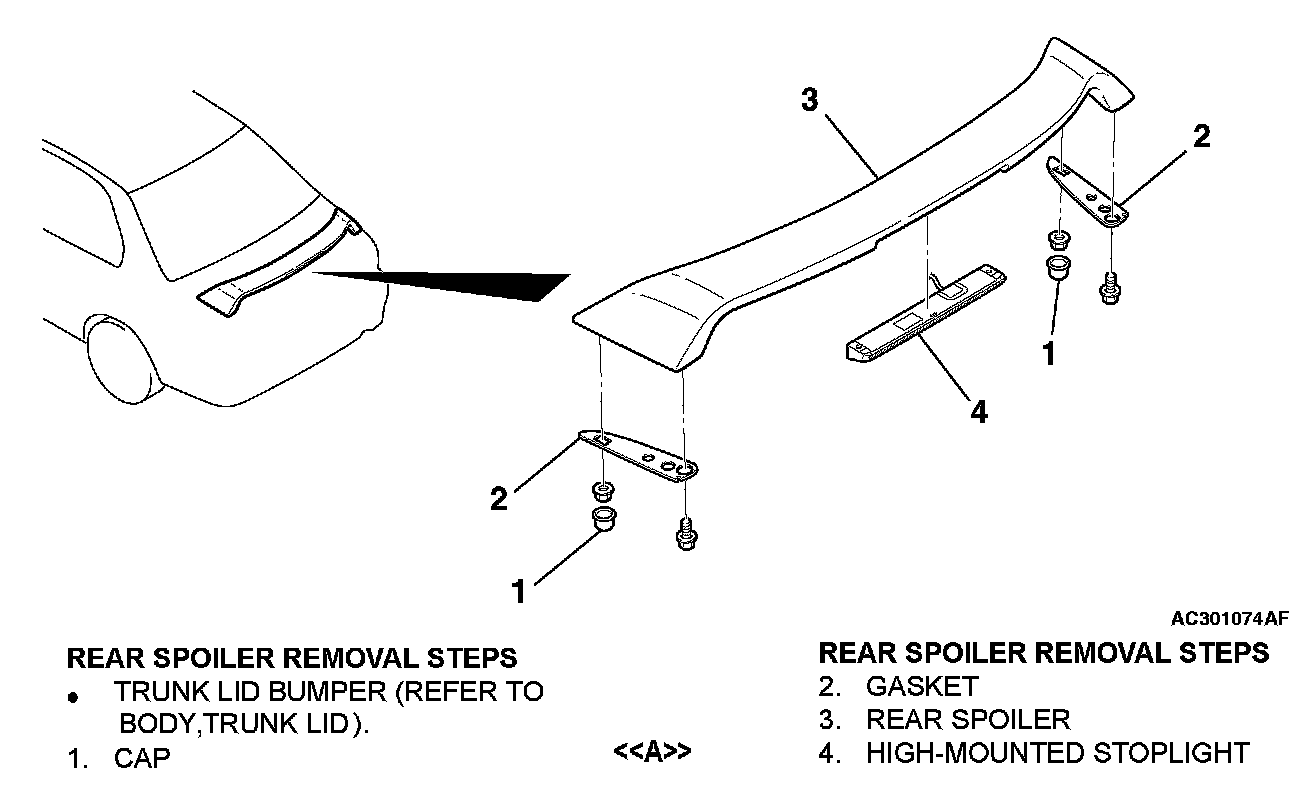 3

2

1

4

2

1

AC301074AF

REAR SPOILER REMOVAL STEPS
• TRUNK LID BUMPER (REFER TO BODY,TRUNK LID).
1. CAP

<<A>>

REAR SPOILER REMOVAL STEPS
2. GASKET
3. REAR SPOILER
4. HIGH-MOUNTED STOPLIGHT