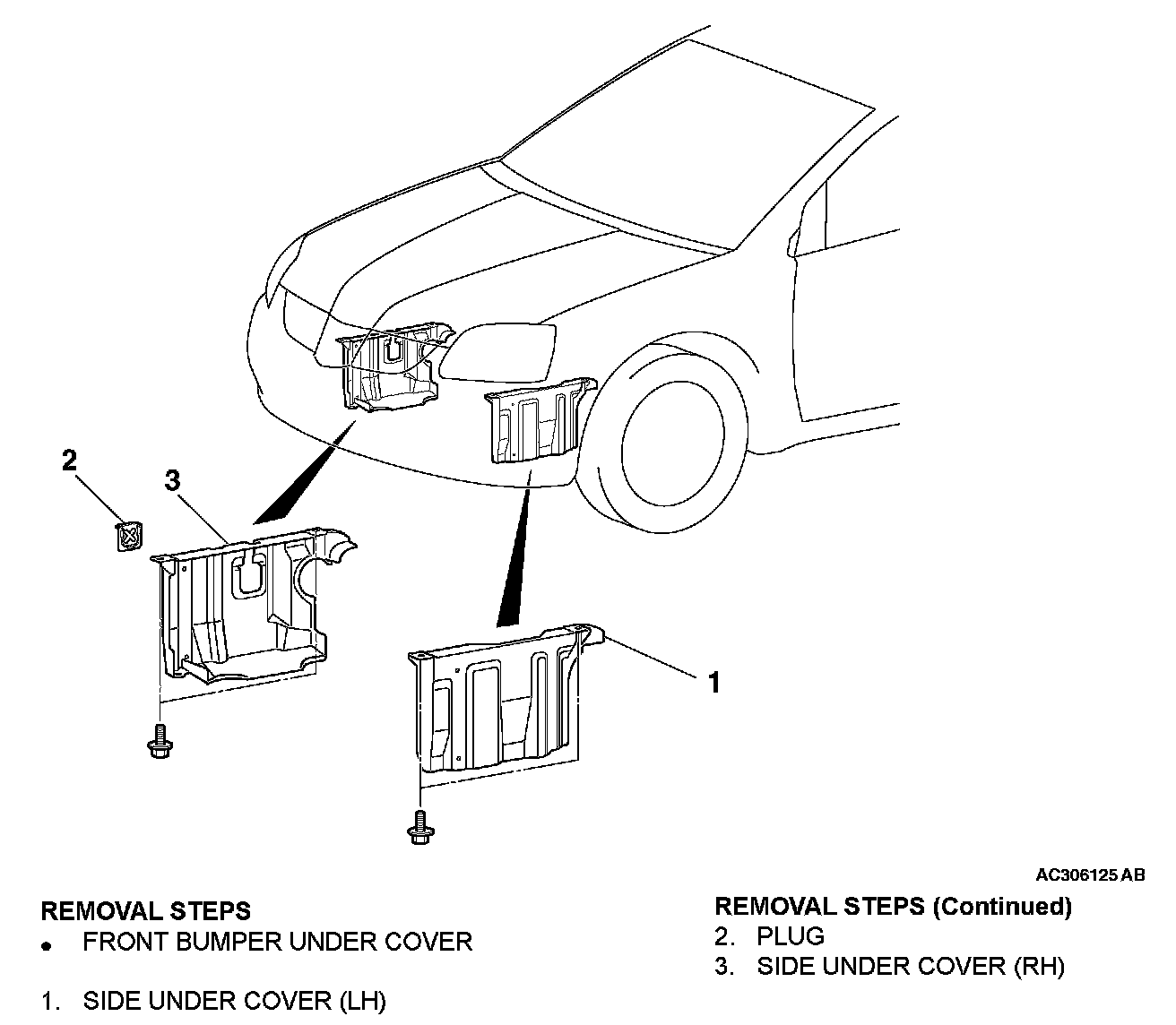 2

3

1

AC306125 AB

REMOVAL STEPS
• FRONT BUMPER UNDER COVER

1. SIDE UNDER COVER (LH)

REMOVAL STEPS (Continued)
2. PLUG
3. SIDE UNDER COVER (RH)