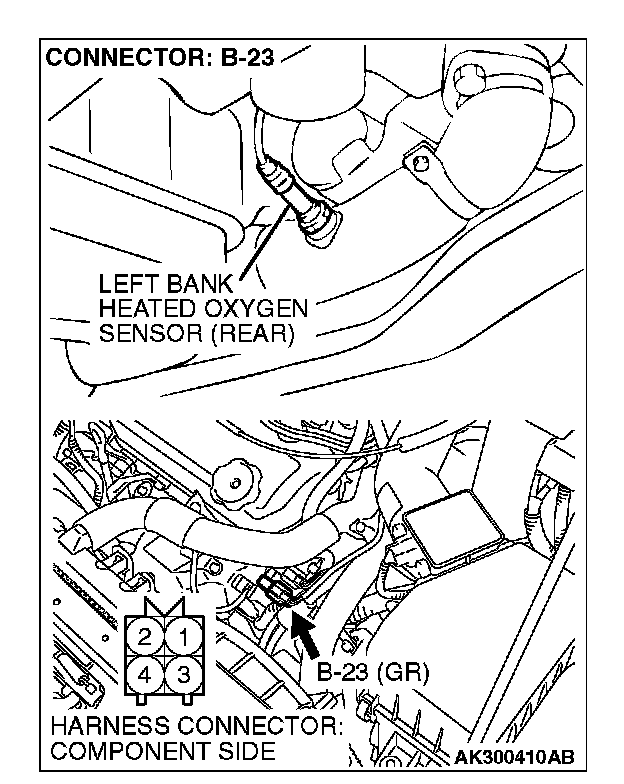 CONNECTOR: B-23

LEFT BANK
HEATED OXYGEN
SENSOR (REAR)

2 1
4 3

B-23 (GR)

HARNESS CONNECTOR:
COMPONENT SIDE

AK300410AB