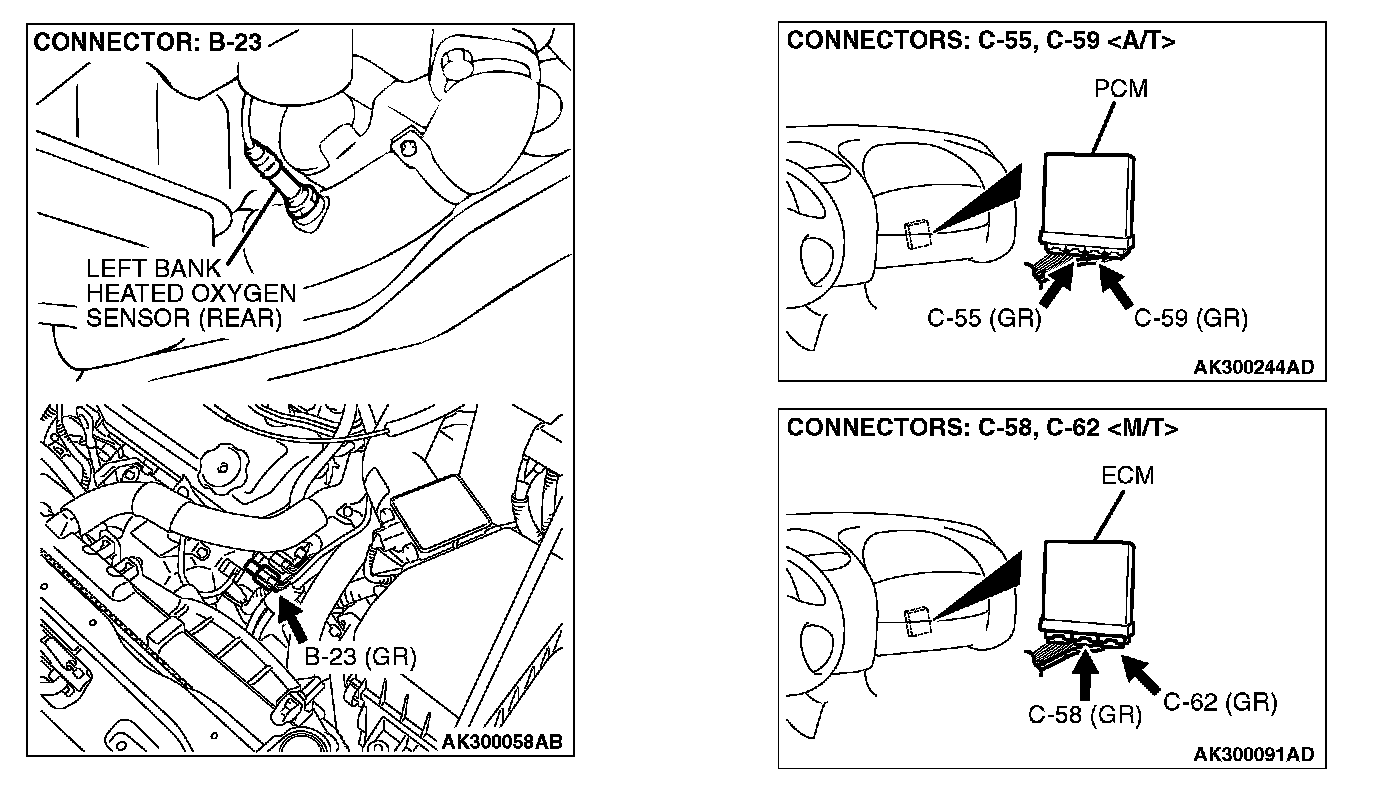 CONNECTOR: B-23

LEFT BANK HEATED OXYGEN SENSOR (REAR)

B-23 (GR)

AK300058AB

CONNECTORS: C-55, C-59 <A/T>

PCM

C-55 (GR)

C-59 (GR)

AK300244AD

CONNECTORS: C-58, C-62 <M/T>

ECM

C-58 (GR)

C-62 (GR)

AK300091AD