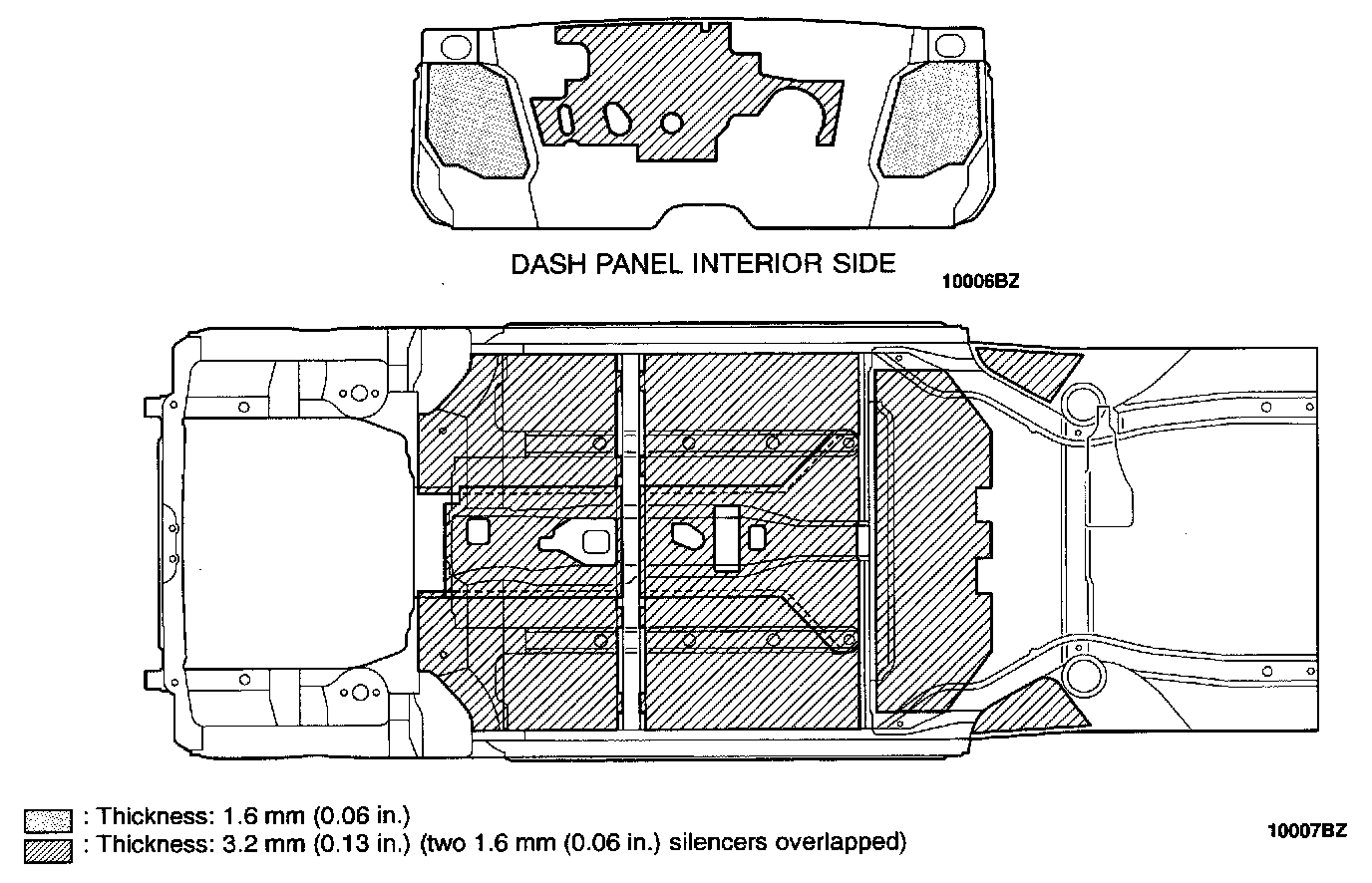 DASH PANEL INTERIOR SIDE

10006BZ

: Thickness: 1.6 mm (0.06 in.)
: Thickness: 3.2 mm (0.13 in.) (two 1.6 mm (0.06 in.) silencers overlapped)

10007BZ