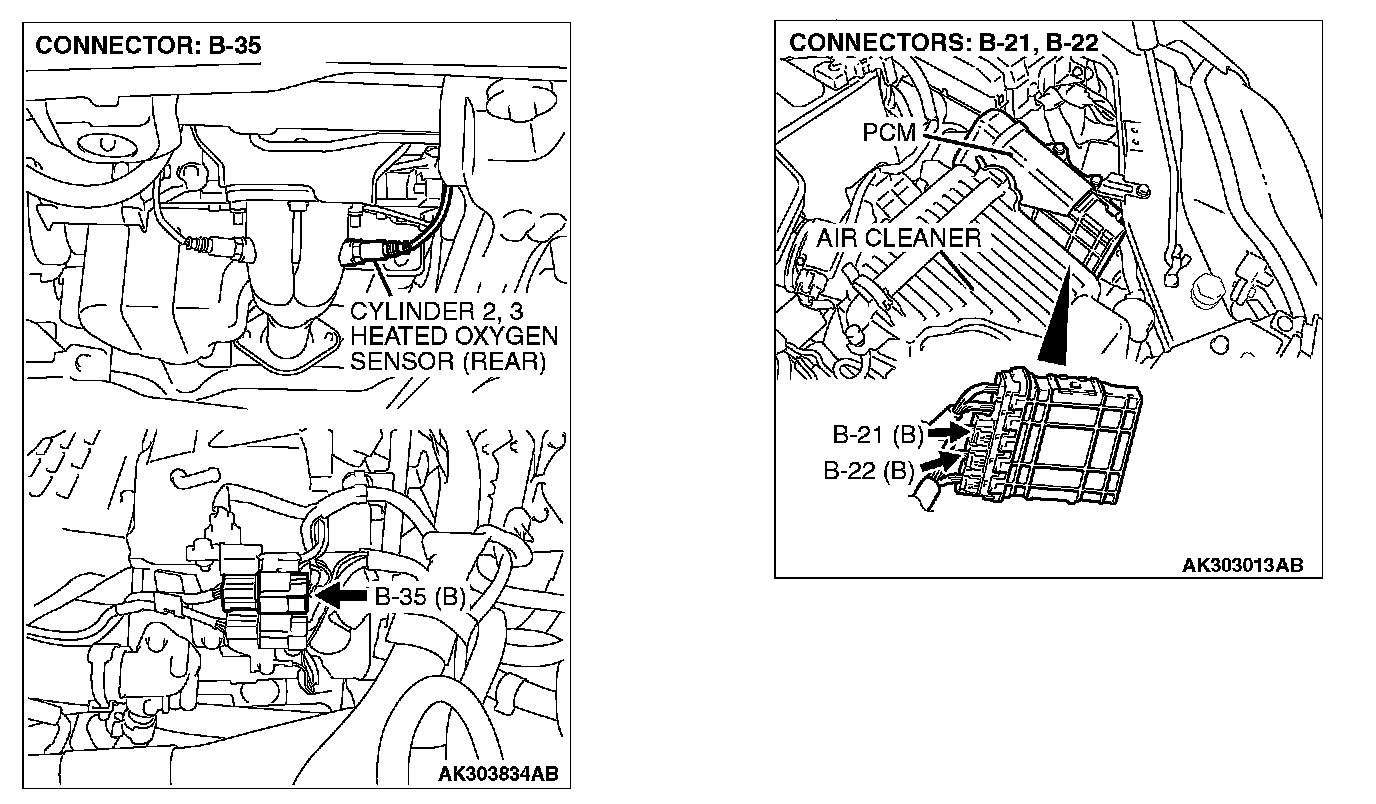 CONNECTOR: B-35

CYLINDER 2, 3
HEATED OXYGEN
SENSOR (REAR)

B-35 (B)

AK303834AB

CONNECTORS: B-21, B-22

PCM

AIR CLEANER

B-21 (B)

B-22 (B)

AK303013AB