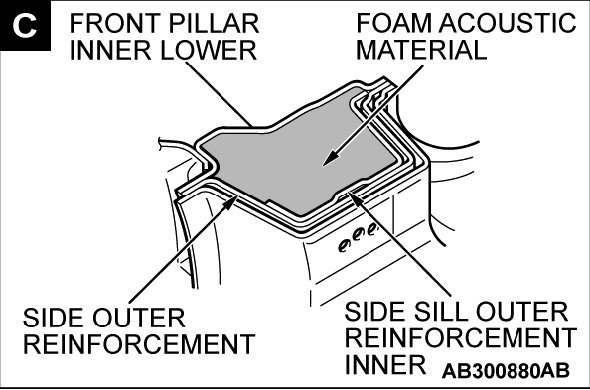 C

FRONT PILLAR INNER LOWER

FOAM ACOUSTIC MATERIAL

SIDE OUTER REINFORCEMENT

SIDE SILL OUTER REINFORCEMENT INNER

AB300880AB