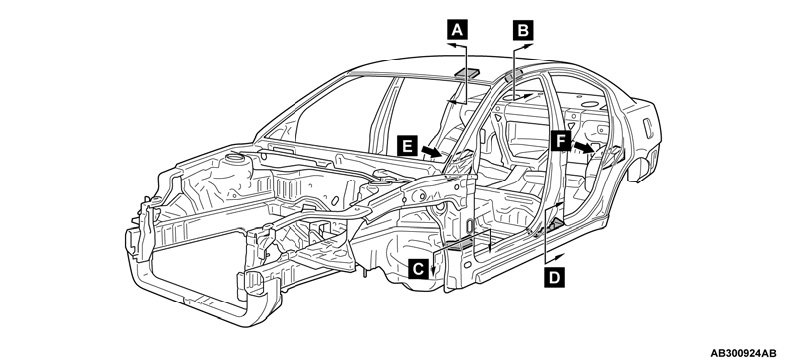 A
B
E
F
C
D
AB300924AB