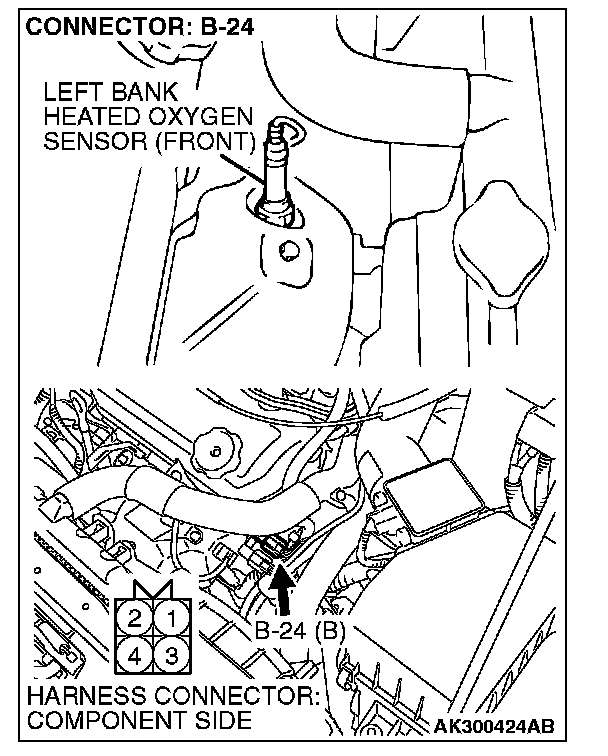 CONNECTOR: B-24

LEFT BANK HEATED OXYGEN SENSOR (FRONT)

2 1
4 3

B-24 (B)

HARNESS CONNECTOR: COMPONENT SIDE

AK300424AB