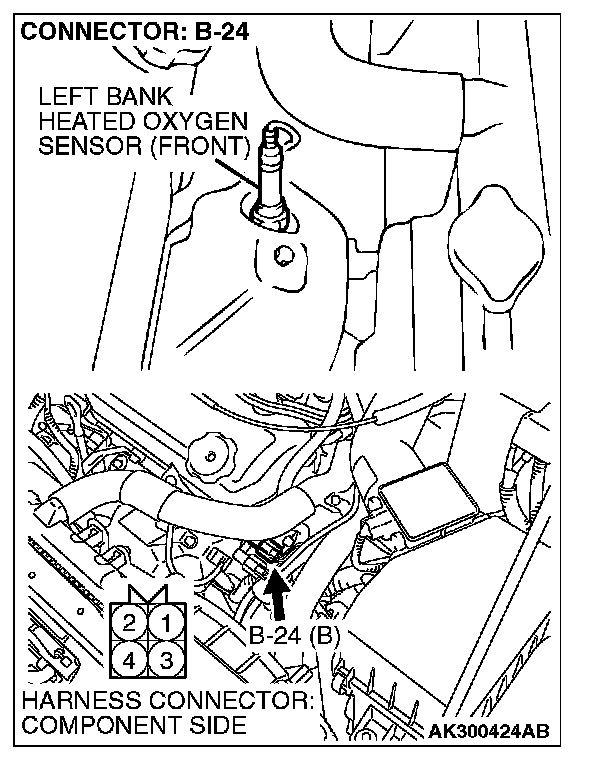 CONNECTOR: B-24

LEFT BANK HEATED OXYGEN SENSOR (FRONT)

2 1
4 3

B-24 (B)

HARNESS CONNECTOR: COMPONENT SIDE

AK300424AB