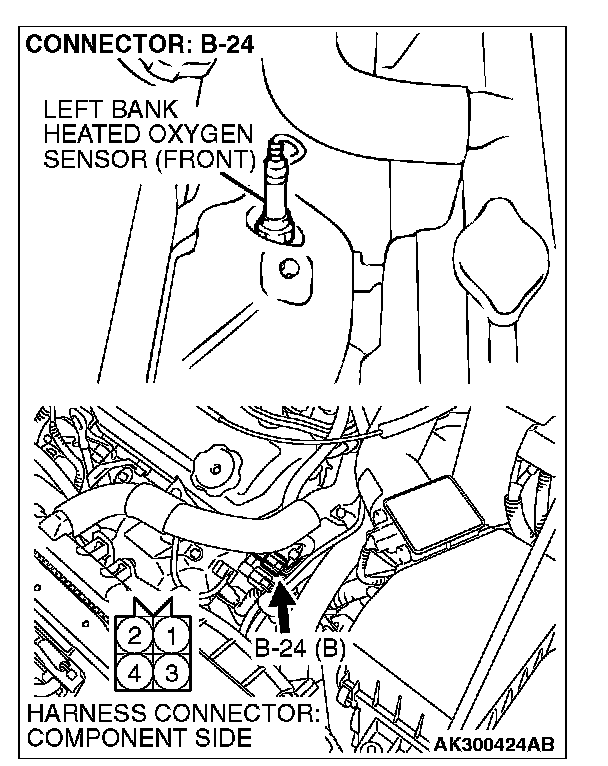 CONNECTOR: B-24

LEFT BANK HEATED OXYGEN SENSOR (FRONT)

2 1
4 3

B-24 (B)

HARNESS CONNECTOR: COMPONENT SIDE

AK300424AB