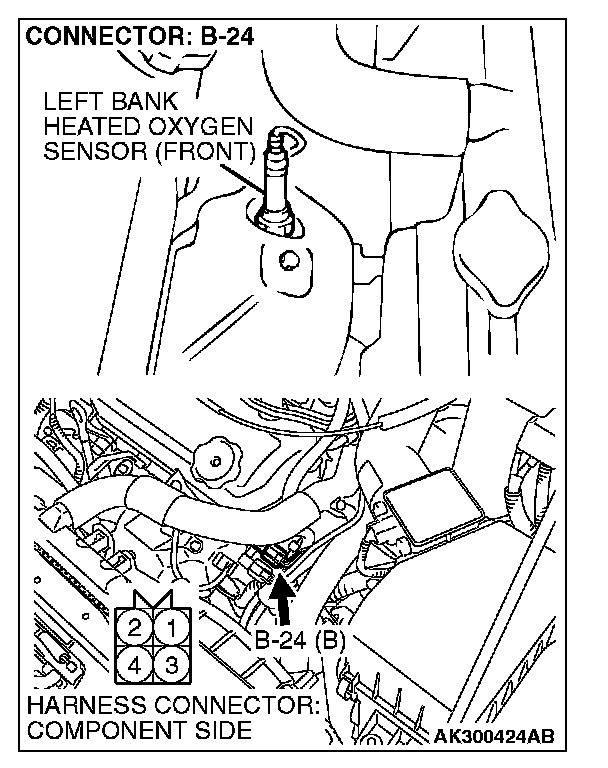 CONNECTOR: B-24

LEFT BANK HEATED OXYGEN SENSOR (FRONT)

2 1
4 3

B-24 (B)

HARNESS CONNECTOR: COMPONENT SIDE

AK300424AB